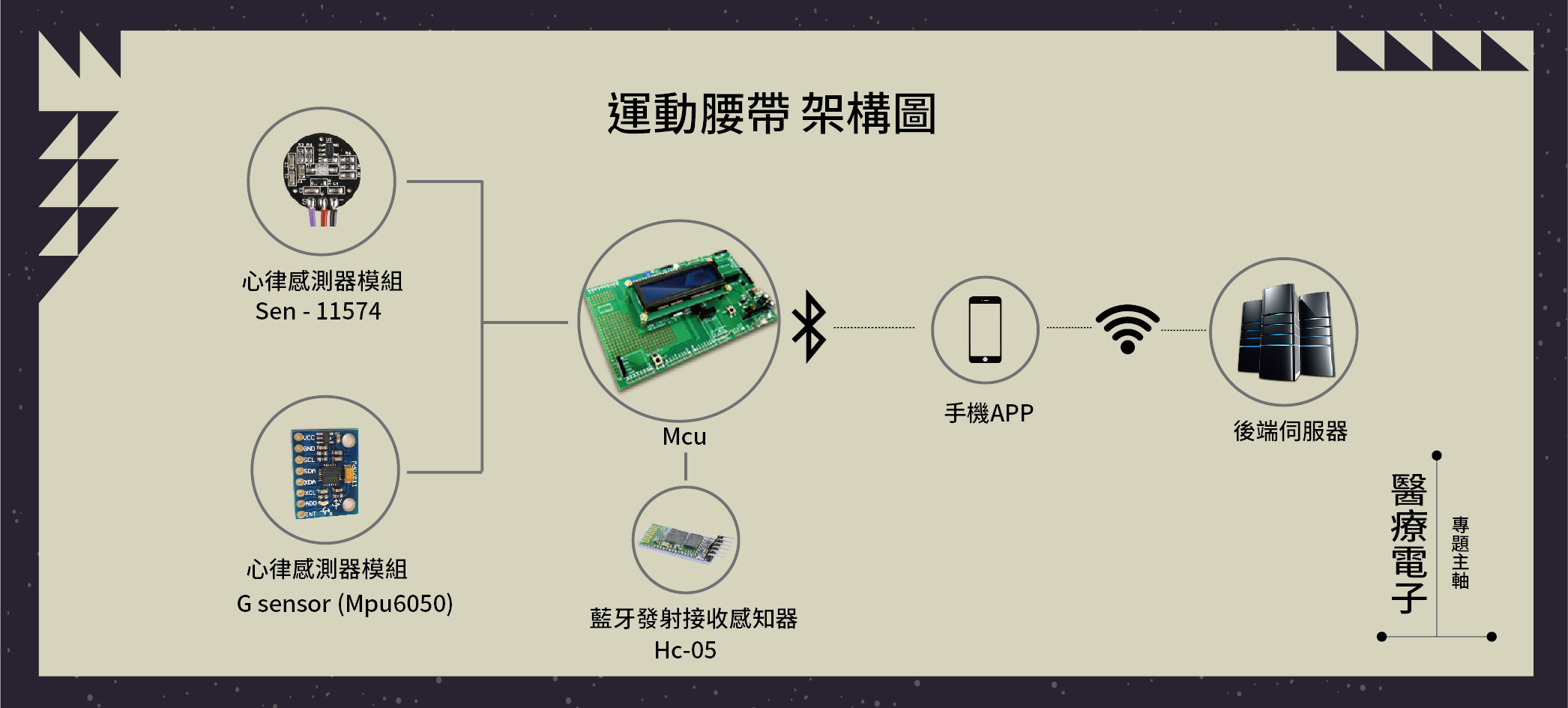 運動腰帶 架構圖

心律感測器模組
Sen - 11574

心律感測器模組
G sensor (Mpu6050)

Mcu

藍牙發射接收感知器
Hc-05

手機APP

後端伺服器

醫療電子

專題主軸