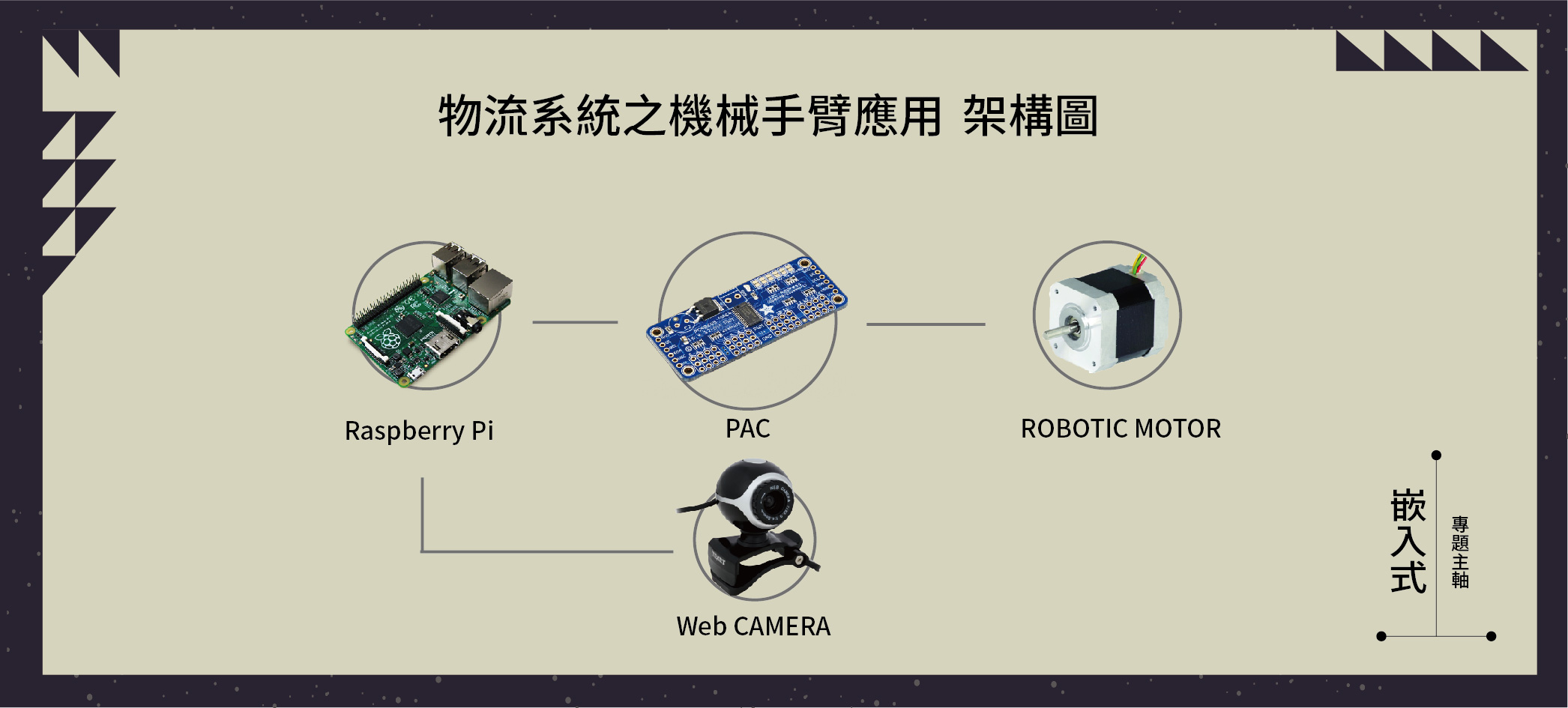 物流系統之機械手臂應用 架構圖

Raspberry Pi

PAC

ROBOTIC MOTOR

Web CAMERA

嵌入式

專題主軸